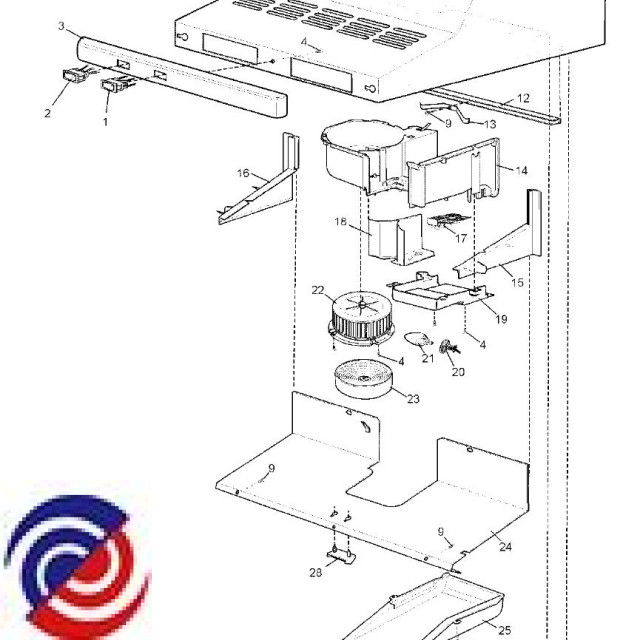 3
4
2
1
12
9
13
16
14
18
17
15
22
19
4
4
21
20
23
9
9
24
28
25